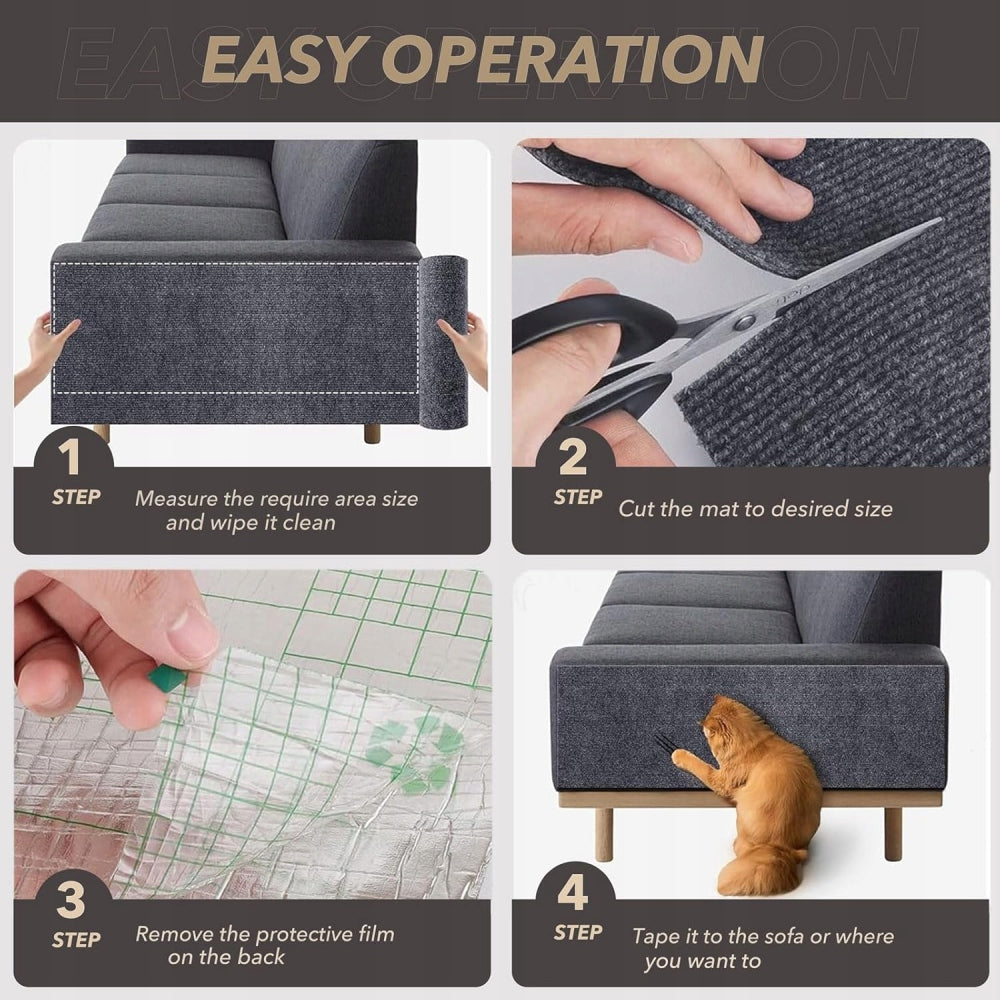 EASY OPERATION

1
STEP
Measure the require area size and wipe it clean

2
STEP
Cut the mat to desired size

3
STEP
Remove the protective film on the back

4
STEP
Tape it to the sofa or where you want to