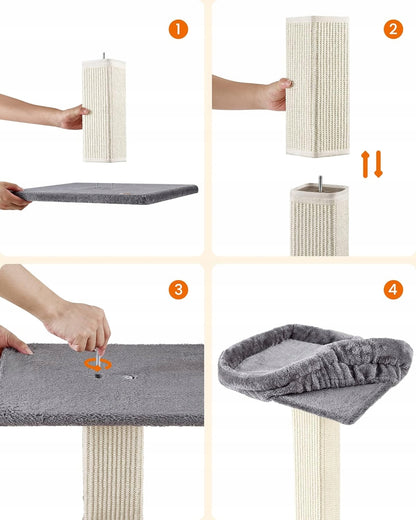 1

2

3

4