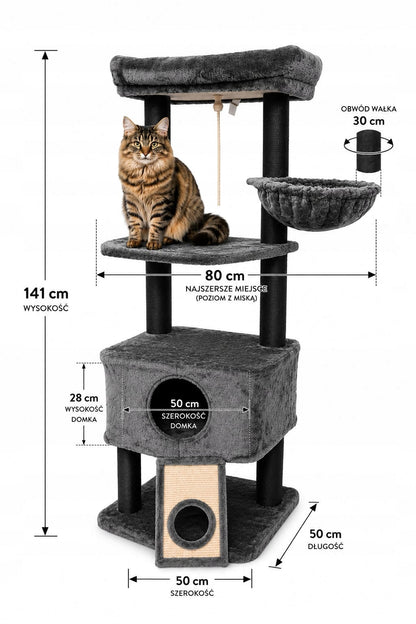 OBWÓD WAŁKA
30 cm

141 cm
WYSOKOŚĆ

80 cm
NAJSZERSZE MIEJSCE
(POZIOM Z MISKĄ)

28 cm
WYSOKOŚĆ
DOMKA

50 cm
SZEROKOŚĆ
DOMKA

50 cm
DŁUGOŚĆ

50 cm
SZEROKOŚĆ